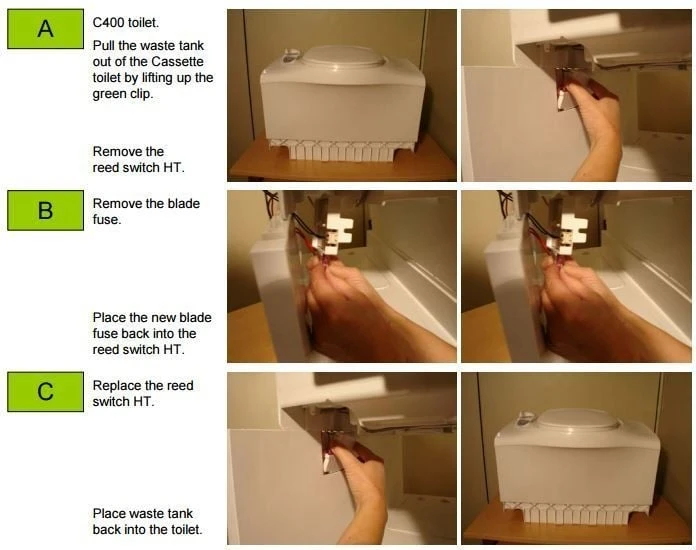 A

C400 toilet.

Pull the waste tank out of the Cassette toilet by lifting up the green clip.

Remove the reed switch HT.

B

Remove the blade fuse.

Place the new blade fuse back into the reed switch HT.

C

Replace the reed switch HT.

Place waste tank back into the toilet.