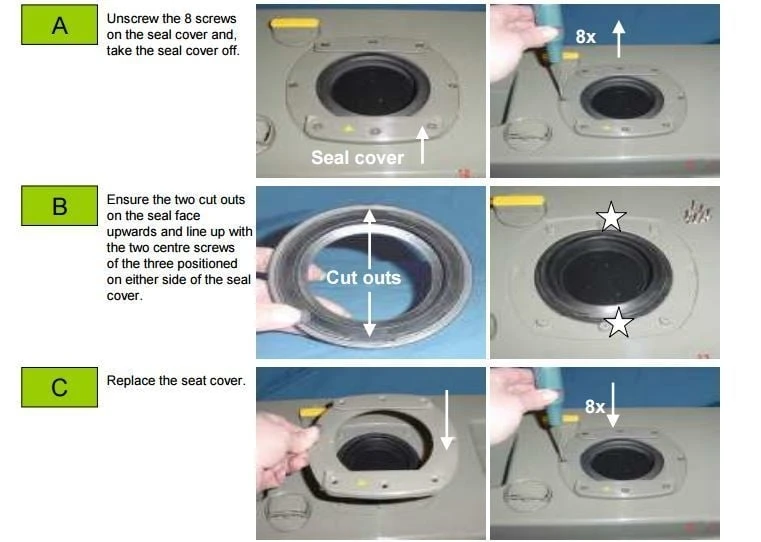 A

Unscrew the 8 screws on the seal cover and, take the seal cover off.

Seal cover

8x

B

Ensure the two cut outs on the seal face upwards and line up with the two centre screws of the three positioned on either side of the seal cover.

Cut outs

C

Replace the seat cover.

8x